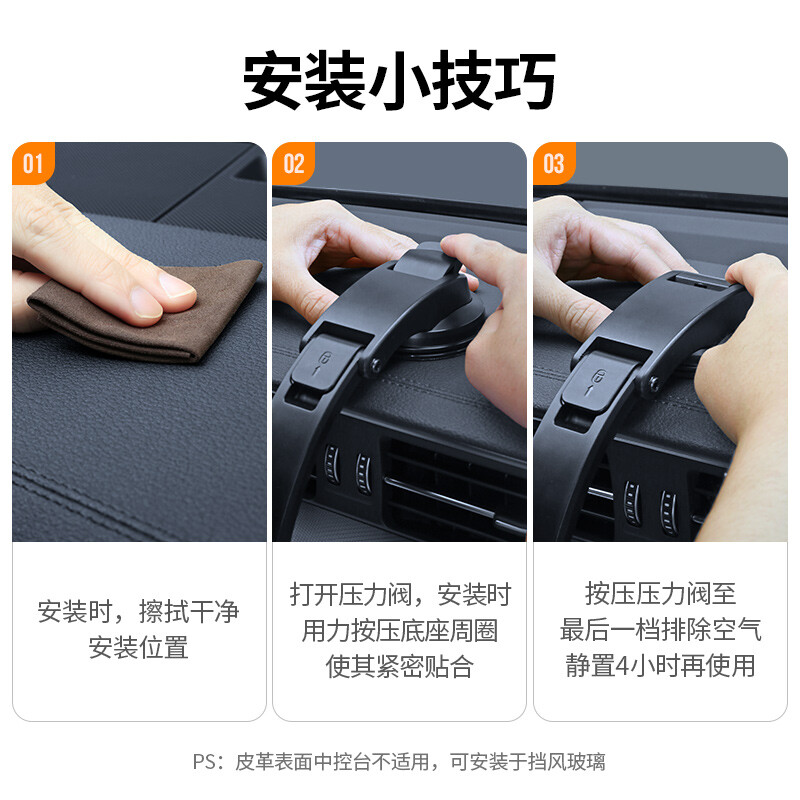 安装小技巧

01

安装时，擦拭干净
安装位置

02

打开压力阀，安装时
用力按压底座周圈
使其紧密贴合

03

按压压力阀至
最后一档排除空气
静置4小时再使用

PS：皮革表面中控台不适用，可安装于挡风玻璃