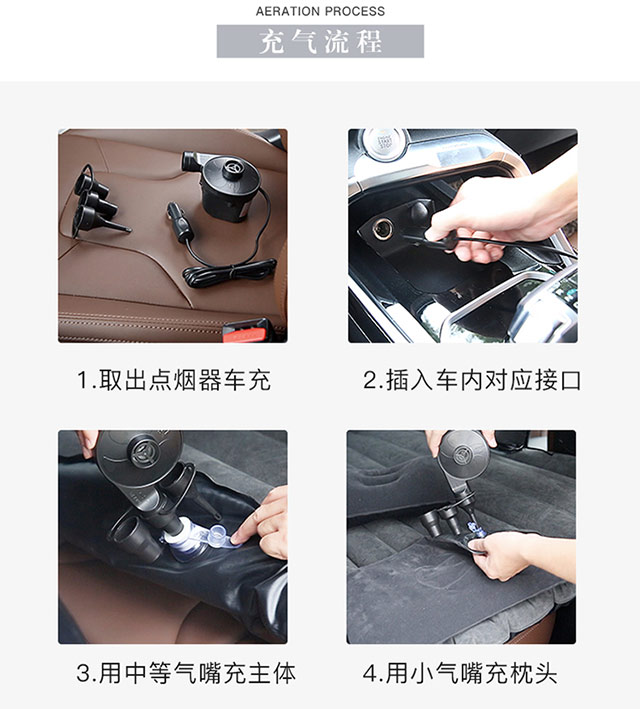 AERATION PROCESS

充气流程

1.取出点烟器车充

2.插入车内对应接口

3.用中等气嘴充主体

4.用小气嘴充枕头