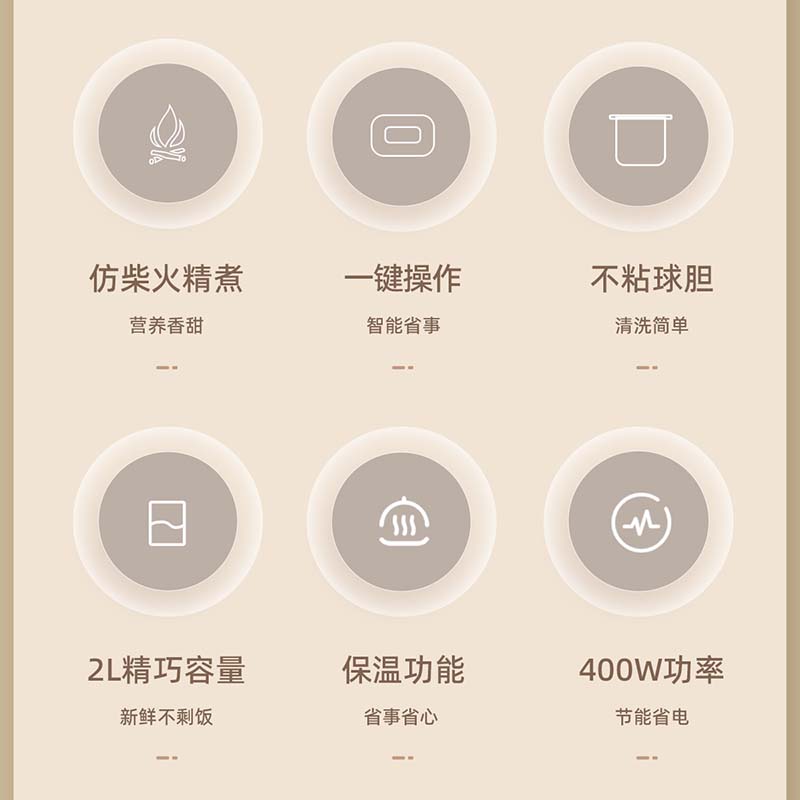 仿柴火精煮

营养香甜

一键操作

智能省事

不粘球胆

清洗简单

2L精巧容量

新鲜不剩饭

保温功能

省事省心

400W功率

节能省电