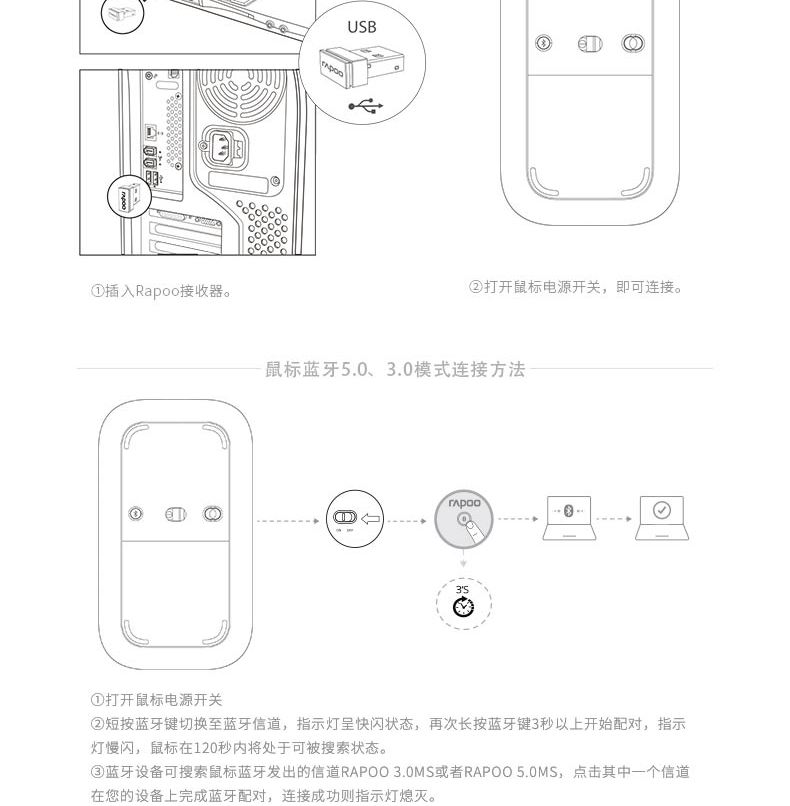 USB

rapoo

①插入Rapoo接收器。

②打开鼠标电源开关，即可连接。

鼠标蓝牙5.0、3.0模式连接方法

ON OFF

rapoo

3'S

①打开鼠标电源开关
②短按蓝牙键切换至蓝牙信道，指示灯呈快闪状态，再次长按蓝牙键3秒以上开始配对，指示灯慢闪，鼠标在120秒内将处于可被搜索状态。
③蓝牙设备可搜索鼠标蓝牙发出的信道RAPOO 3.0MS或者RAPOO 5.0MS，点击其中一个信道在您的设备上完成蓝牙配对，连接成功则指示灯熄灭。